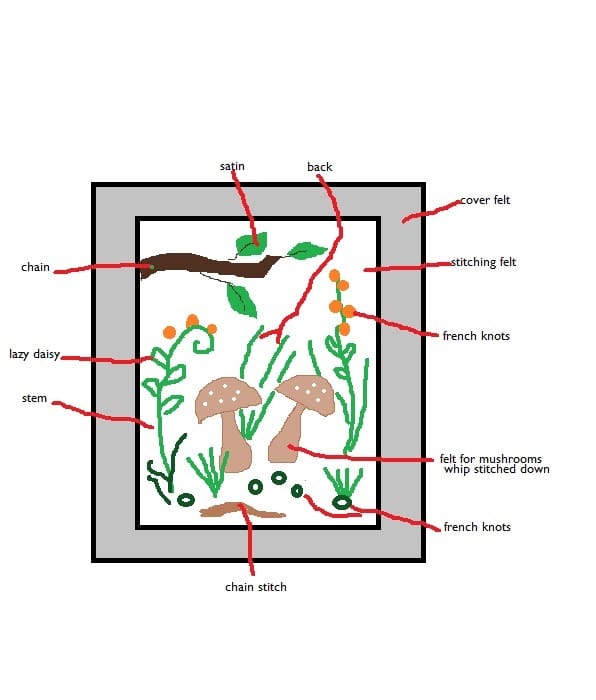 satin

back

cover felt

chain

stitching felt

french knots

lazy daisy

stem

felt for mushrooms whip stitched down

french knots

chain stitch